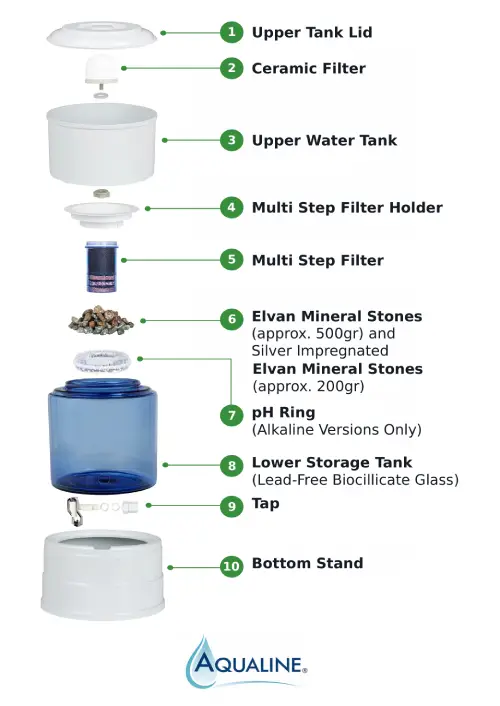 1 Upper Tank Lid

2 Ceramic Filter

3 Upper Water Tank

4 Multi Step Filter Holder

5 Multi Step Filter

6 Elvan Mineral Stones (approx. 500gr) and Silver Impregnated Elvan Mineral Stones (approx. 200gr)

7 pH Ring (Alkaline Versions Only)

8 Lower Storage Tank (Lead-Free Biocillicate Glass)

9 Tap

10 Bottom Stand

AQUALINE®